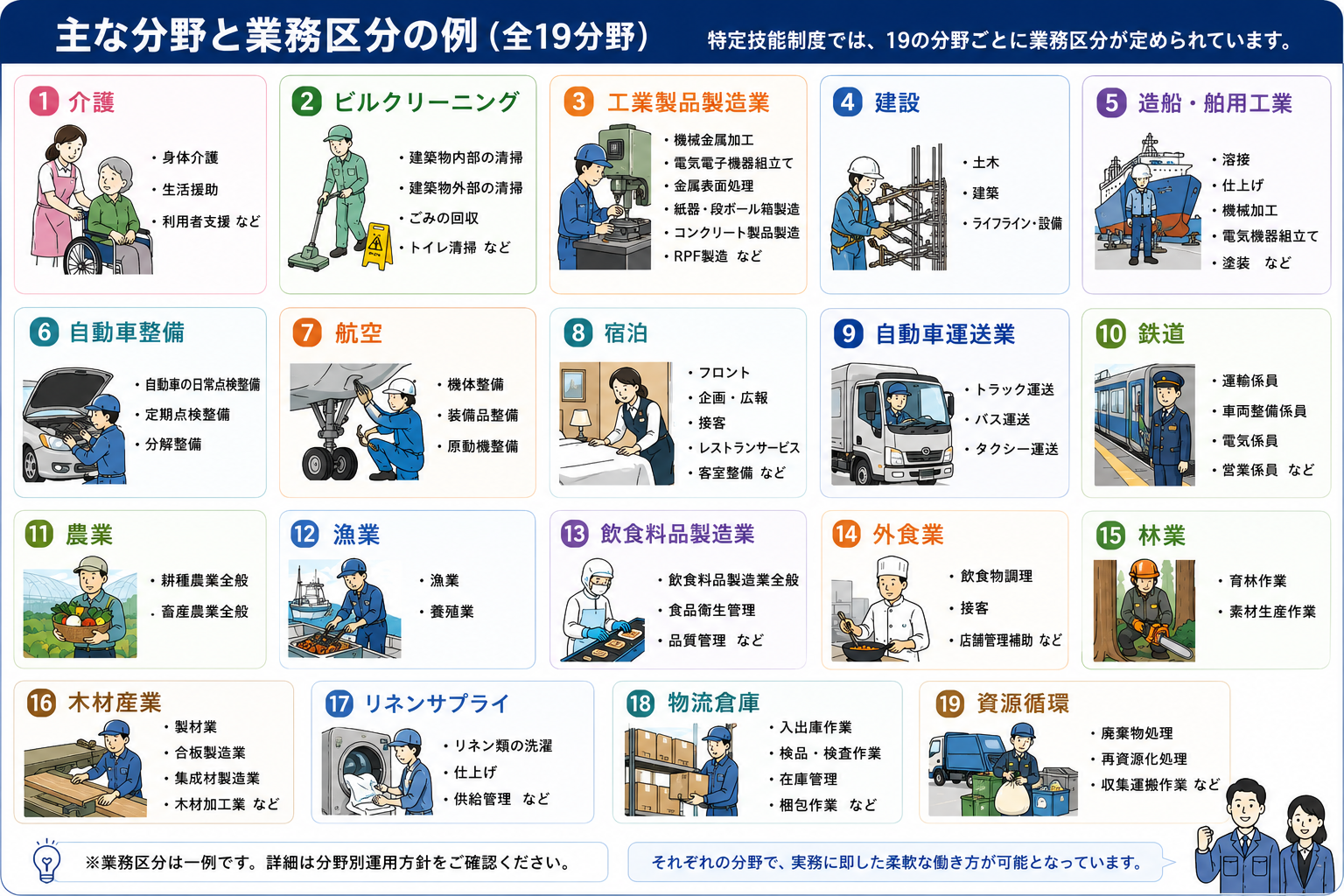 主な分野と業務区分の例（全19分野）

特定技能制度では、19の分野ごとに業務区分が定められています。

1 介護
・身体介護
・生活援助
・利用者支援 など

2 ビルクリーニング
・建築物内部の清掃
・建築物外部の清掃
・ごみの回収
・トイレ清掃 など

3 工業製品製造業
・機械金属加工
・電気電子機器組立て
・金属表面処理
・紙器・段ボール箱製造
・コンクリート製品製造
・RPF製造 など

4 建設
・土木
・建築
・ライフライン・設備

5 造船・舶用工業
・溶接
・仕上げ
・機械加工
・電気機器組立て
・塗装 など

6 自動車整備
・自動車の日常点検整備
・定期点検整備
・分解整備

7 航空
・機体整備
・装備品整備
・原動機整備

8 宿泊
・フロント
・企画・広報
・接客
・レストランサービス
・客室整備 など

9 自動車運送業
・トラック運送
・バス運送
・タクシー運送

10 鉄道
・運輸係員
・車両整備係員
・電気係員
・営業係員 など

11 農業
・耕種農業全般
・畜産農業全般

12 漁業
・漁業
・養殖業

13 飲食料品製造業
・飲食料品製造業全般
・食品衛生管理
・品質管理 など

14 外食業
・飲食物調理
・接客
・店舗管理補助 など

15 林業
・育林作業
・素材生産作業

16 木材産業
・製材業
・合板製造業
・集成材製造業
・木材加工業 など

17 リネンサプライ
・リネン類の洗濯
・仕上げ
・供給管理 など

18 物流倉庫
・入出庫作業
・検品・検査作業
・在庫管理
・梱包作業 など

19 資源循環
・廃棄物処理
・再資源化処理
・収集運搬作業 など

※業務区分は一例です。詳細は分野別運用方針をご確認ください。

それぞれの分野で、実務に即した柔軟な働き方が可能となっています。